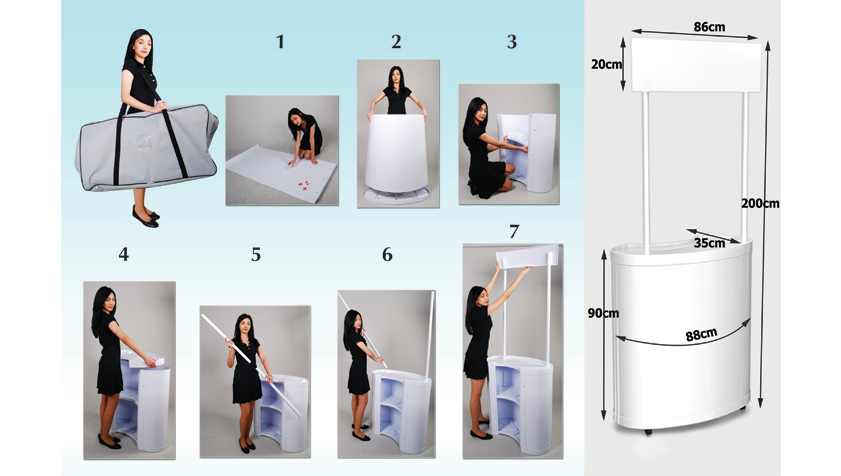 1

2

3

4

5

6

7

86cm

20cm

200cm

35cm

90cm

88cm